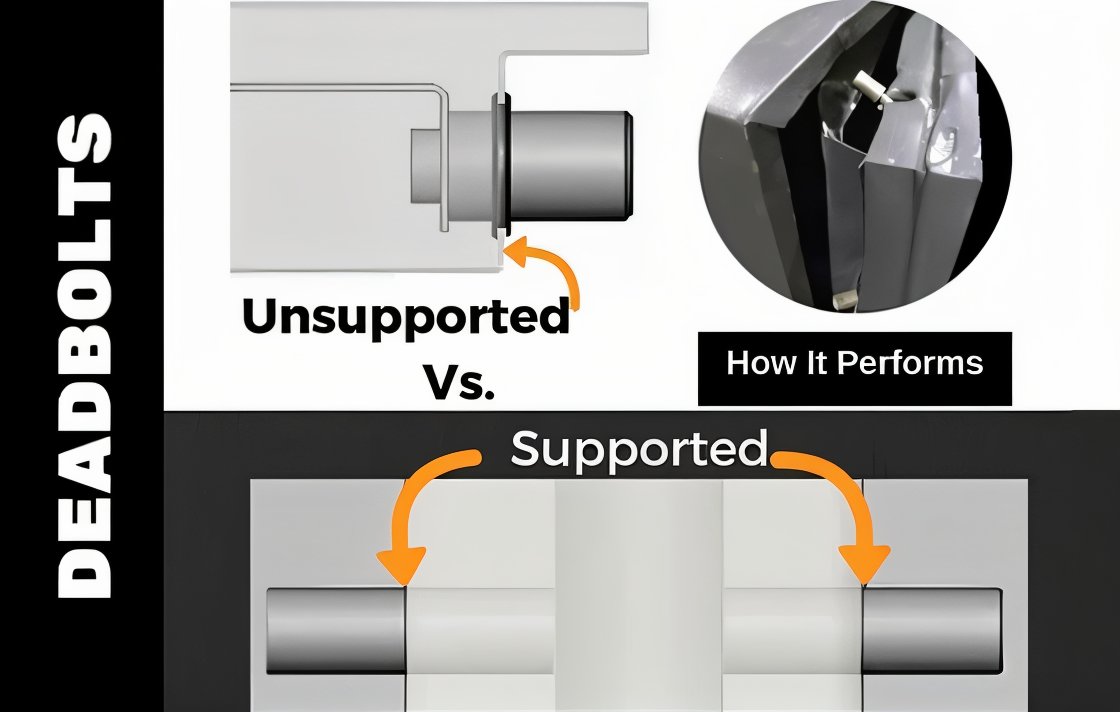 DEADBOLTS

Unsupported
Vs.

How It Performs

Supported